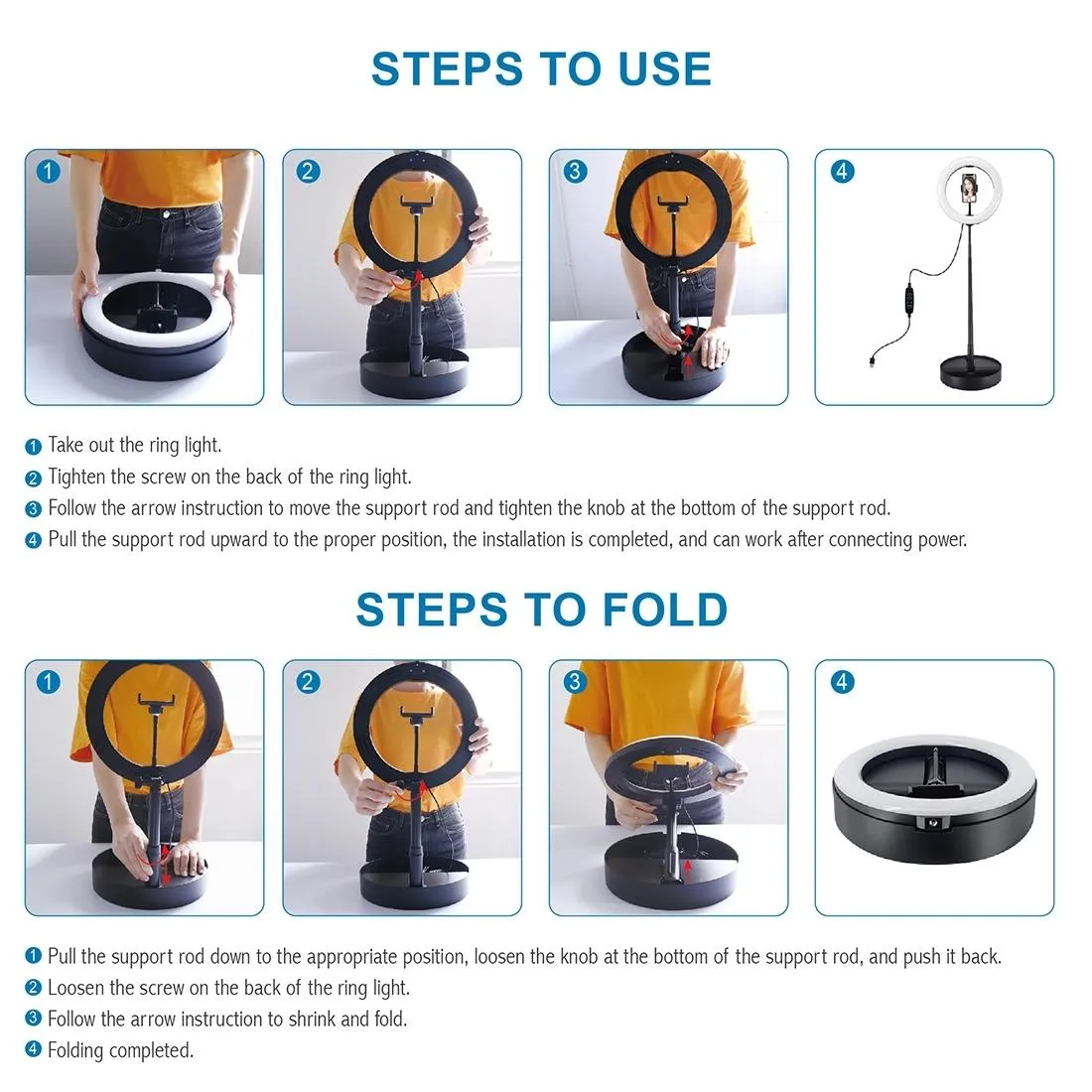 STEPS TO USE

1

2

3

4

1 Take out the ring light.
2 Tighten the screw on the back of the ring light.
3 Follow the arrow instruction to move the support rod and tighten the knob at the bottom of the support rod.
4 Pull the support rod upward to the proper position, the installation is completed, and can work after connecting power.

STEPS TO FOLD

1

2

3

4

1 Pull the support rod down to the appropriate position, loosen the knob at the bottom of the support rod, and push it back.
2 Loosen the screw on the back of the ring light.
3 Follow the arrow instruction to shrink and fold.
4 Folding completed.